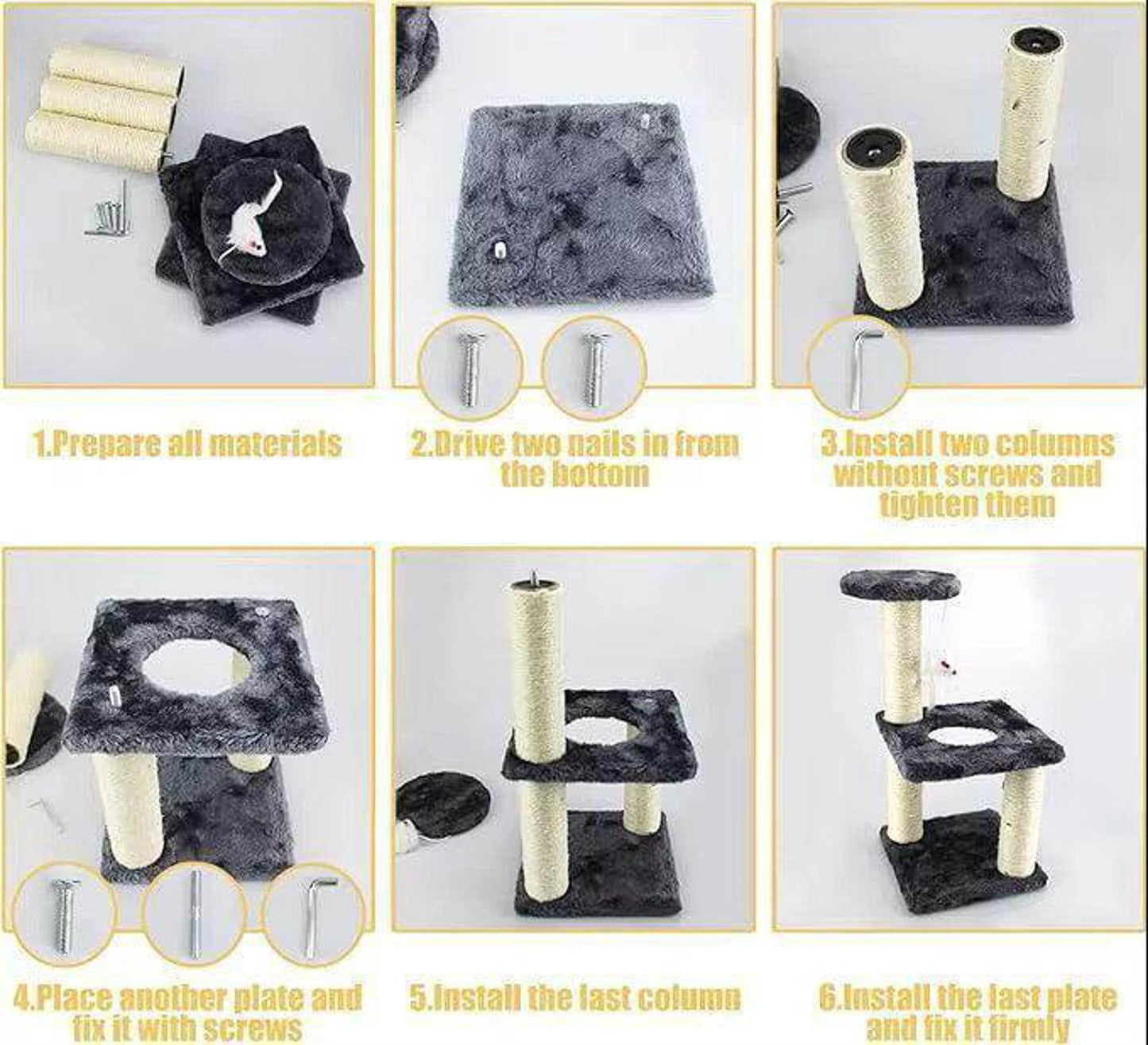 1.Prepare all materials

2.Drive two nails in from the bottom

3.Install two columns without screws and tighten them

4.Place another plate and fix it with screws

5.Install the last column

6.Install the last plate and fix it firmly