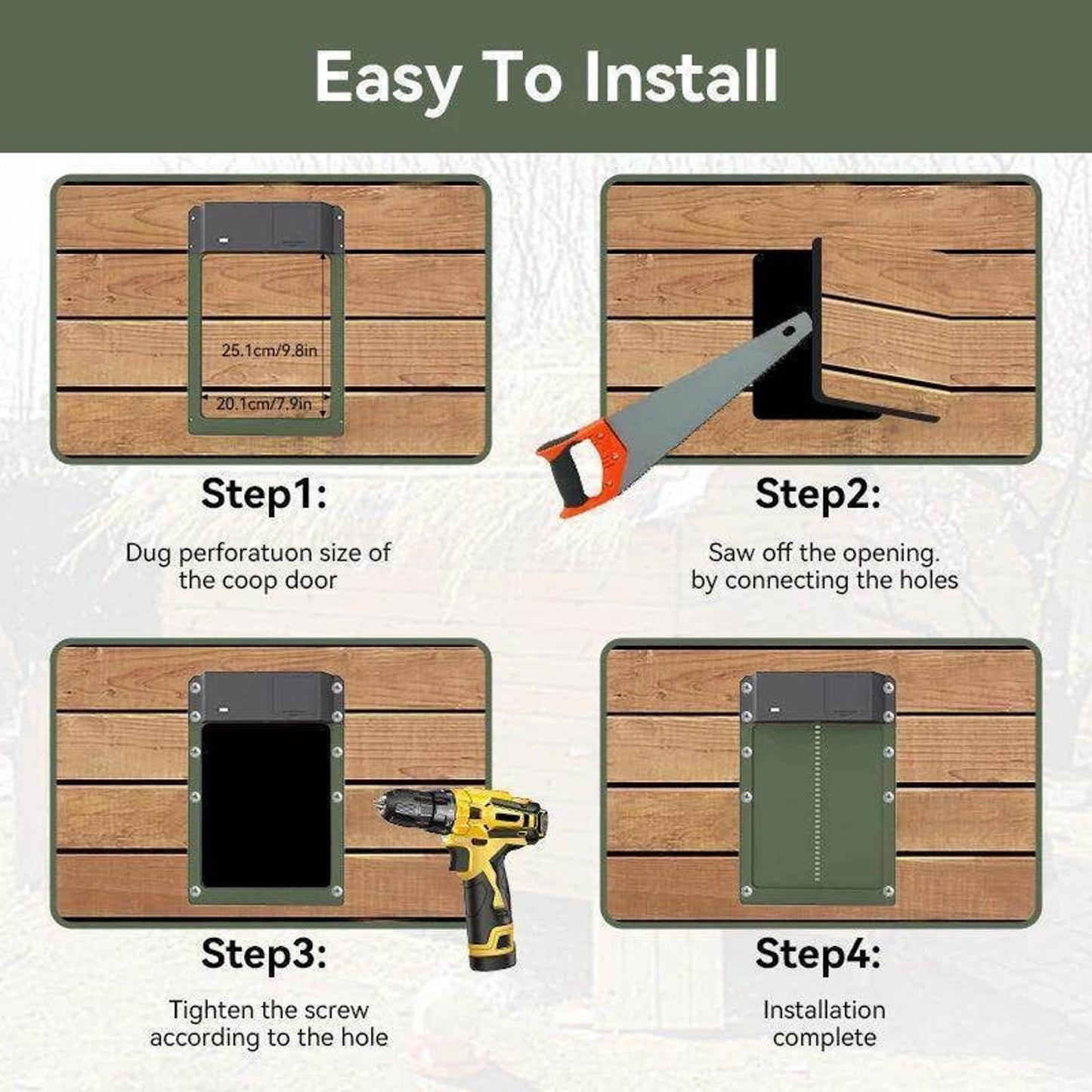 Easy To Install

25.1cm/9.8in

20.1cm/7.9in

Step1:

Dug perforatuon size of the coop door

Step2:

Saw off the opening. by connecting the holes

Step3:

Tighten the screw according to the hole

Step4:

Installation complete